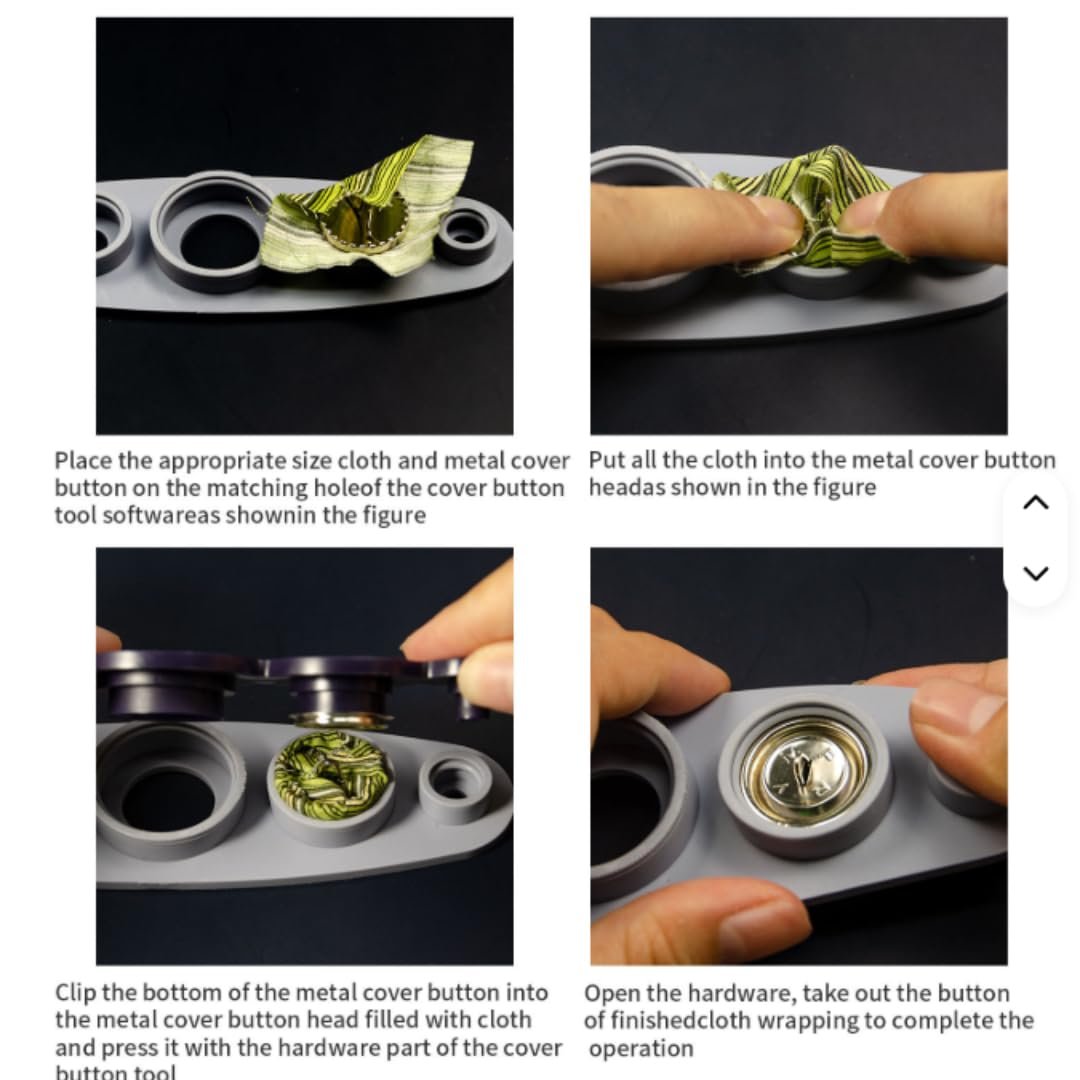 Place the appropriate size cloth and metal cover button on the matching holeof the cover button tool softwareas shownin the figure

Put all the cloth into the metal cover button headas shown in the figure

Clip the bottom of the metal cover button into the metal cover button head filled with cloth and press it with the hardware part of the cover button tool

Open the hardware, take out the button of finishedcloth wrapping to complete the operation