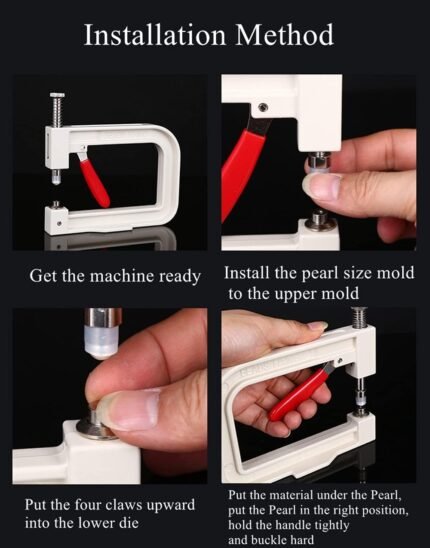 Installation Method

Get the machine ready

Install the pearl size mold to the upper mold

Put the four claws upward into the lower die

Put the material under the Pearl, put the Pearl in the right position, hold the handle tightly and buckle hard